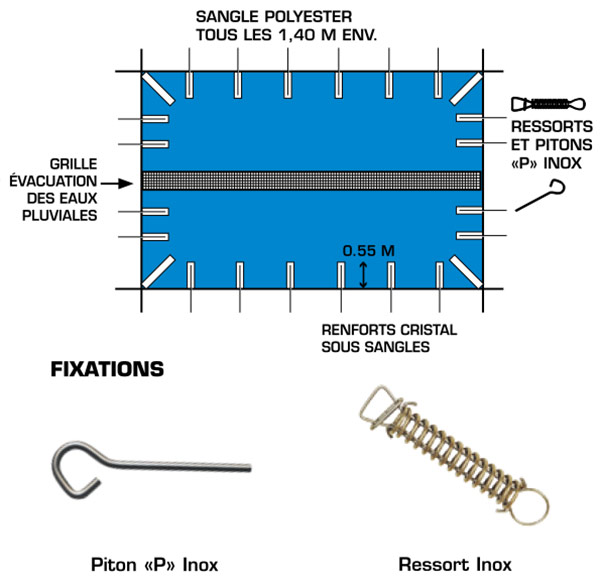 SANGLE POLYESTER
TOUS LES 1,40 M ENV.

RESSORTS
ET PITONS
«P» INOX

GRILLE
ÉVACUATION
DES EAUX
PLUVIALES

0.55 M

RENFORTS CRISTAL
SOUS SANGLES

FIXATIONS

Piton «P» Inox

Ressort Inox