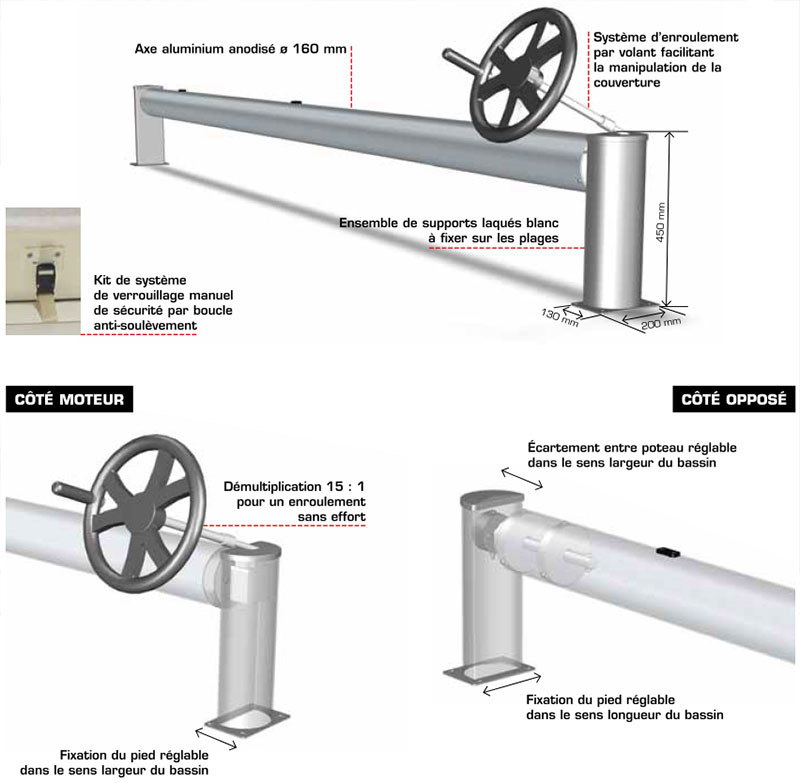 Axe aluminium anodisé ø 160 mm

Système d'enroulement par volant facilitant la manipulation de la couverture

Ensemble de supports laqués blanc à fixer sur les plages

450 mm

130 mm

200 mm

Kit de système de verrouillage manuel de sécurité par boucle anti-soulèvement

CÔTÉ MOTEUR

CÔTÉ OPPOSÉ

Démultiplication 15 : 1 pour un enroulement sans effort

Fixation du pied réglable dans le sens largeur du bassin

Écartement entre poteau réglable dans le sens largeur du bassin

Fixation du pied réglable dans le sens longueur du bassin