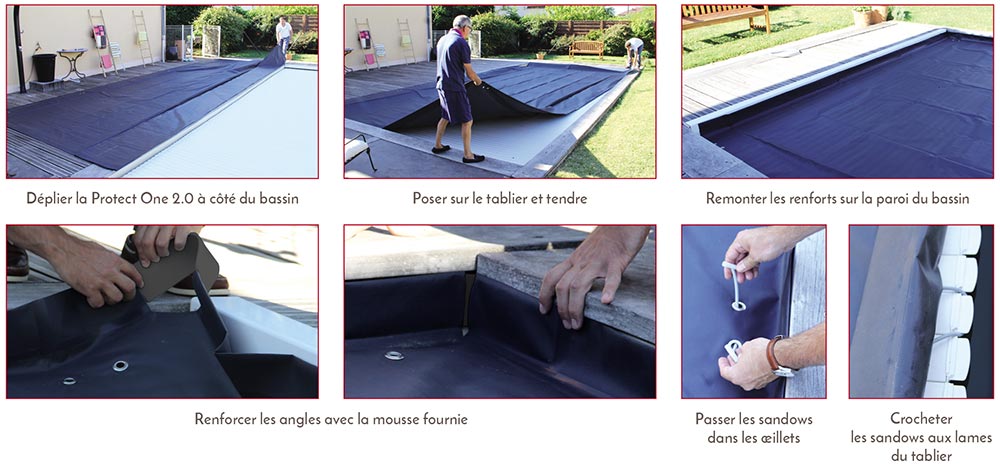 Déplier la Protect One 2.0 à côté du bassin

Poser sur le tablier et tendre

Remonter les renforts sur la paroi du bassin

Renforcer les angles avec la mousse fournie

Passer les sandows dans les œillets

Crocheter les sandows aux lames du tablier