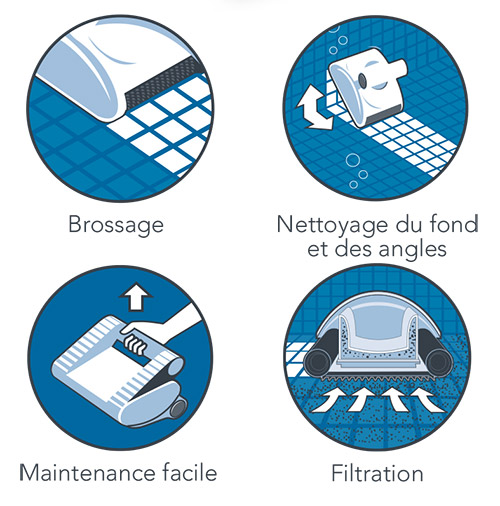 Brossage

Nettoyage du fond et des angles

Maintenance facile

Filtration