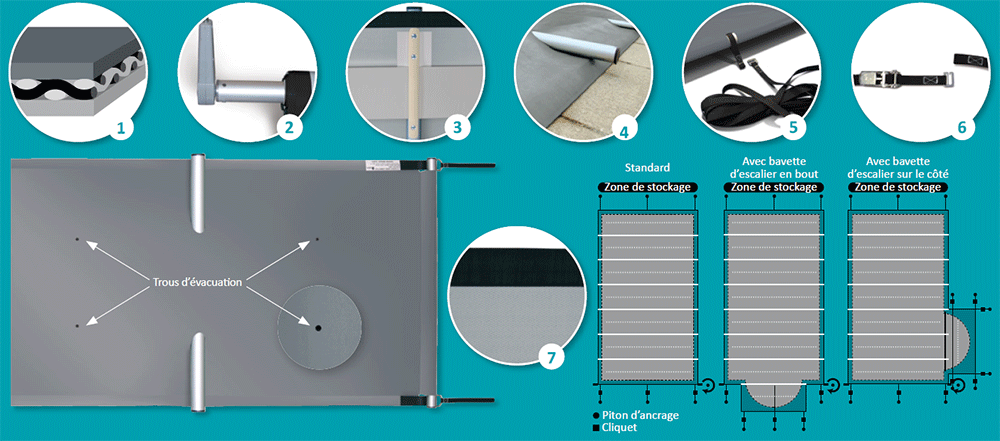 1

2

3

4

5

6

Trous d'évacuation

7

Standard

Zone de stockage

Avec bavette d'escalier en bout

Zone de stockage

Avec bavette d'escalier sur le côté

Zone de stockage

● Piton d'ancrage
■ Cliquet