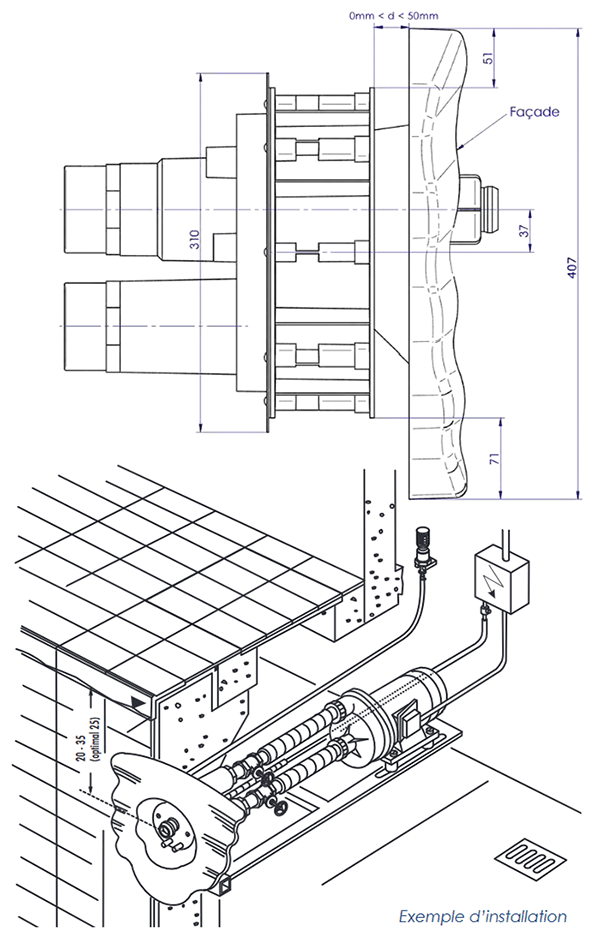 0mm < d < 50mm

51

Façade

310

37

407

71

20 - 35
(optimal 25)

Exemple d'installation