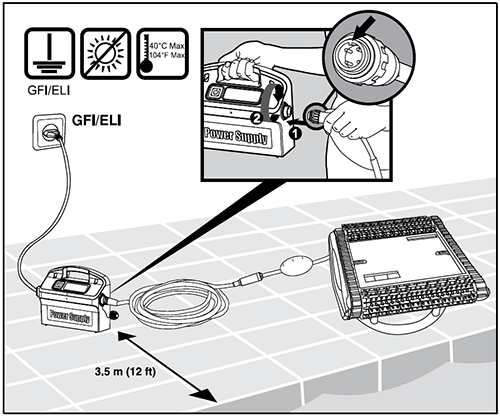 40°C Max
104°F Max

GFI/ELI

GFI/ELI

2

1

Power Supply

Power Supply

3.5 m (12 ft)