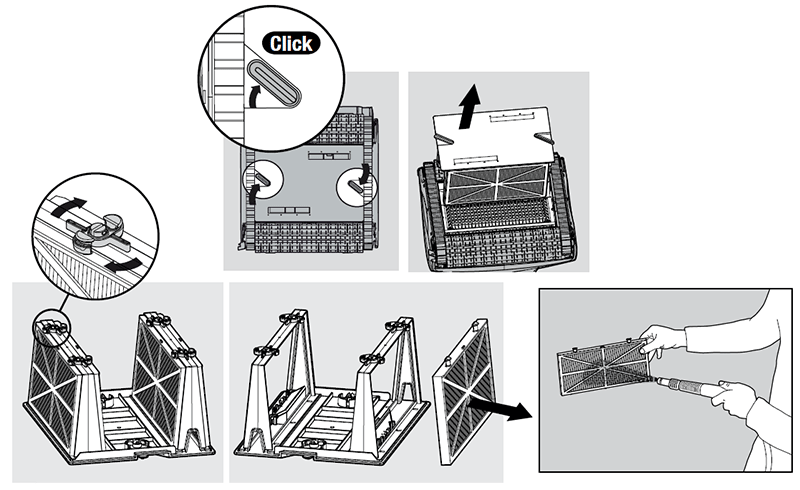 Click